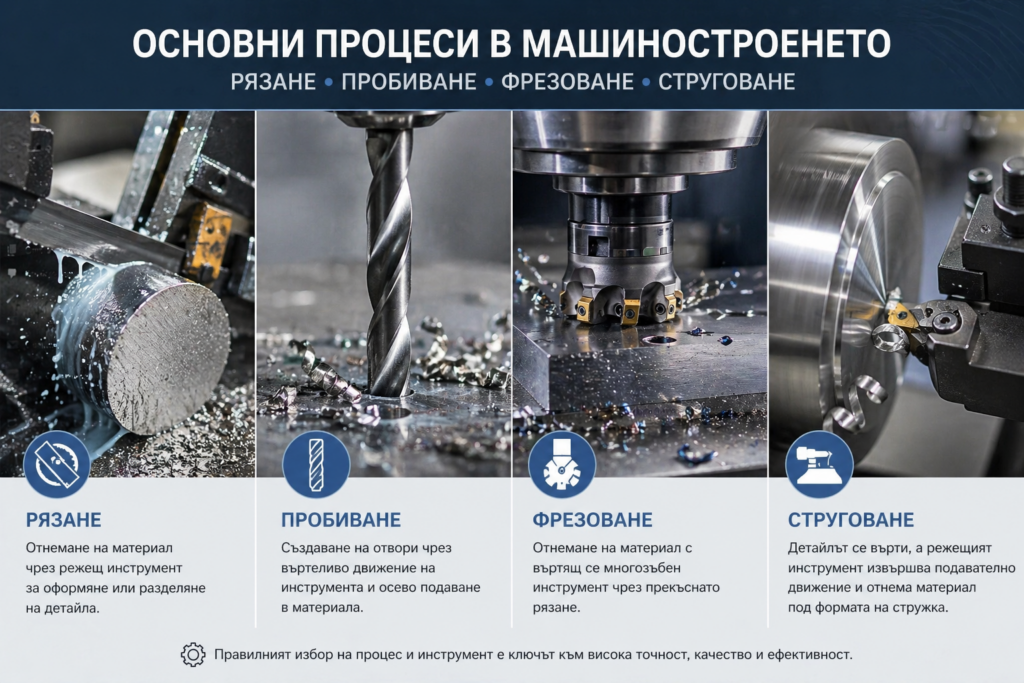 ОСНОВНИ ПРОЦЕСИ В МАШИНОСТРОЕНЕТО

РЯЗАНЕ • ПРОБИВАНЕ • ФРЕЗОВАНЕ • СТРУГОВАНЕ

РЯЗАНЕ

Отнемане на материал чрез режещ инструмент за оформяне или разделяне на детайла.

ПРОБИВАНЕ

Създаване на отвори чрез въртеливо движение на инструмента и осево подаване в материала.

ФРЕЗОВАНЕ

Отнемане на материал с въртящ се многозъбен инструмент чрез прекъснато рязане.

СТРУГОВАНЕ

Детайлът се върти, а режещият инструмент извършва подавателно движение и отнема материал под формата на стружка.

Правилният избор на процес и инструмент е ключът към висока точност, качество и ефективност.